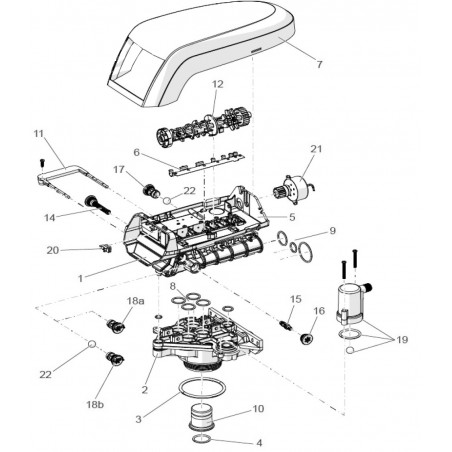 7
12
11
6
21
17
22
14
5
9
20
1
8
18a
15
16
19
22
2
18b
3
10
4