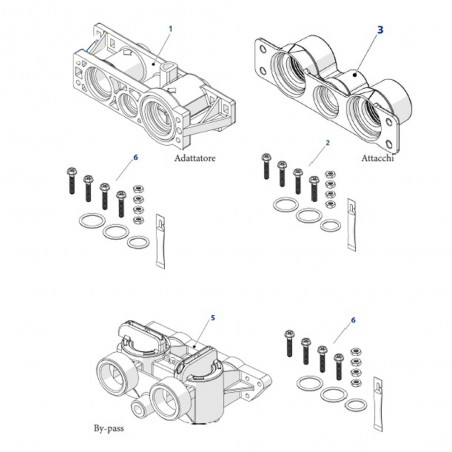 1

3

Adattatore

Attacchi

6

2

5

6

By-pass