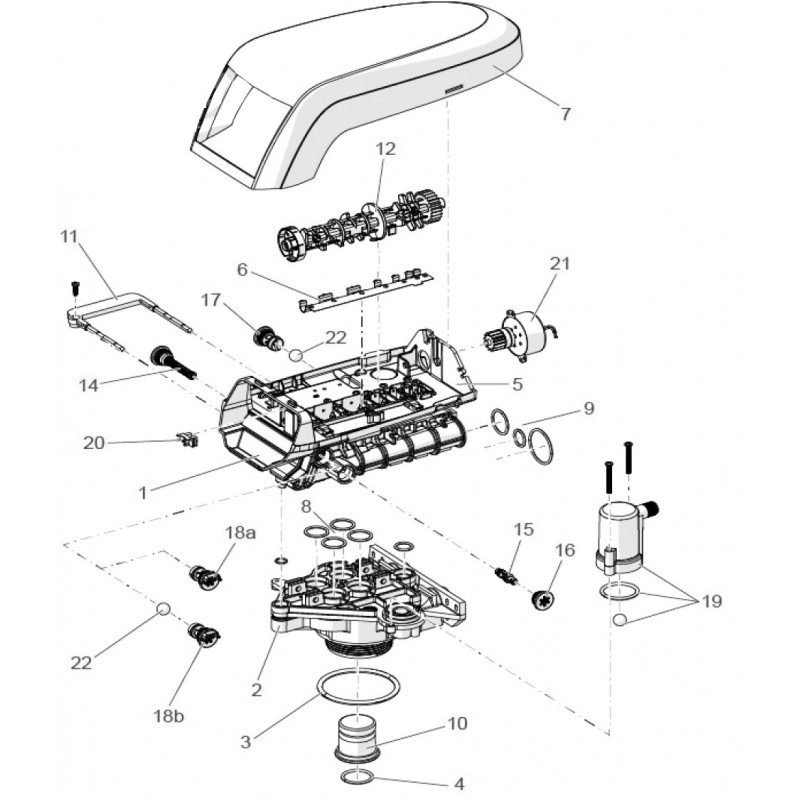 7
12
11
6
21
17
22
14
5
9
20
1
8
18a
15
16
19
22
2
18b
3
10
4