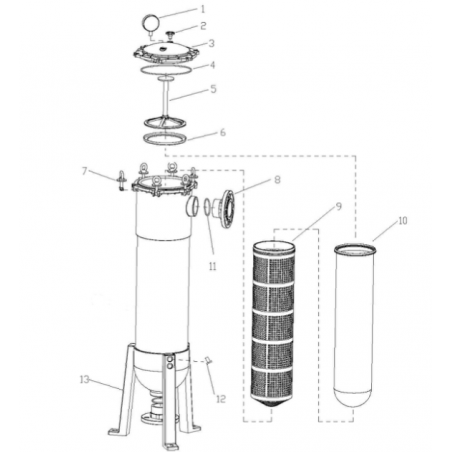 1
2
3
4
5
6
7
8
9
10
11
12
13